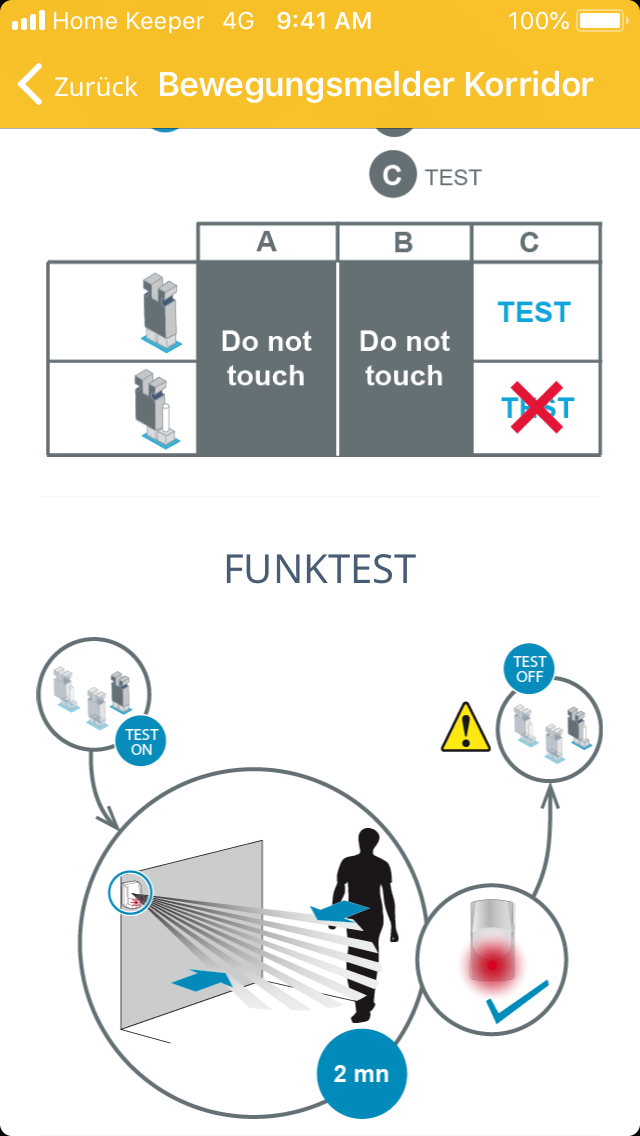 Home Keeper 4G 9:41 AM 100%

Zurück Bewegungsmelder Korridor

C TEST

| | A | B | C |
|---|---|---|---|
| | Do not touch | Do not touch | TEST |
| | | | TEST |

FUNKTEST

TEST ON

TEST OFF

2 mn